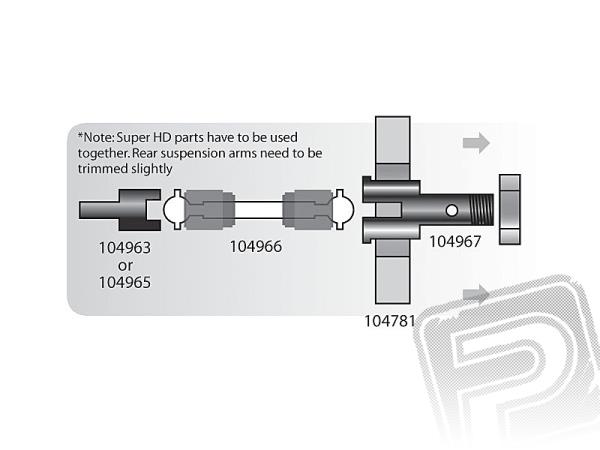 *Note: Super HD parts have to be used together. Rear suspension arms need to be trimmed slightly

104963
or
104965

104966

104967

104781