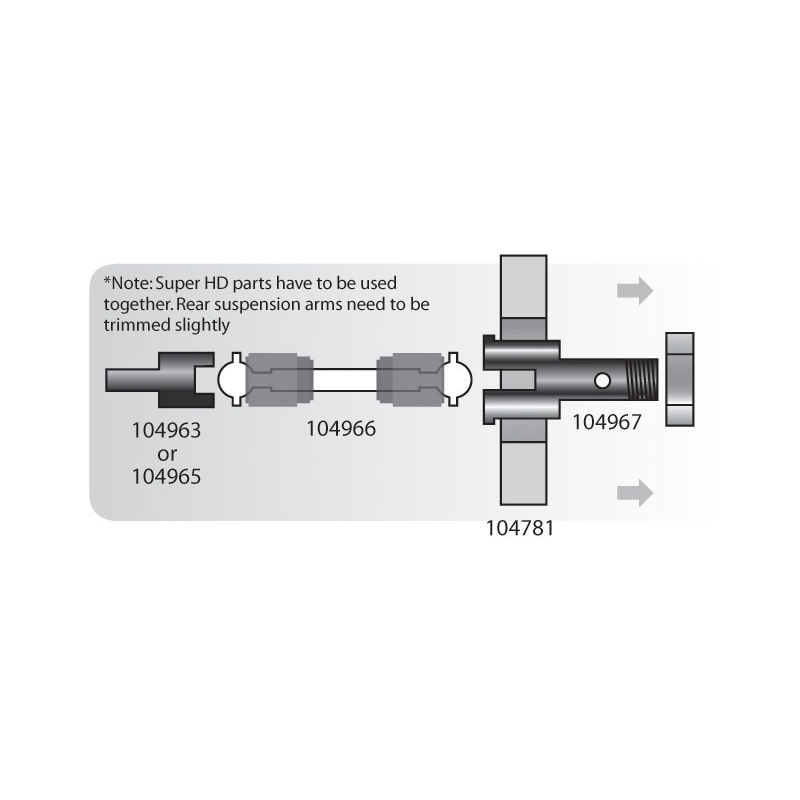 *Note: Super HD parts have to be used together. Rear suspension arms need to be trimmed slightly

104963
or
104965

104966

104967

104781