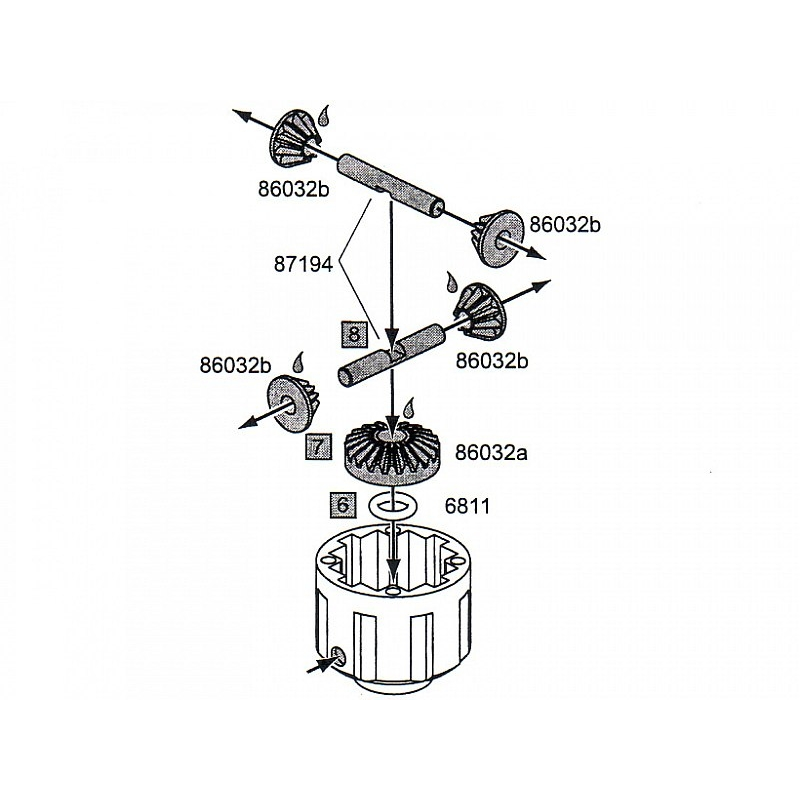 86032b
86032b
87194
8
86032b
86032b
7
86032a
6
6811