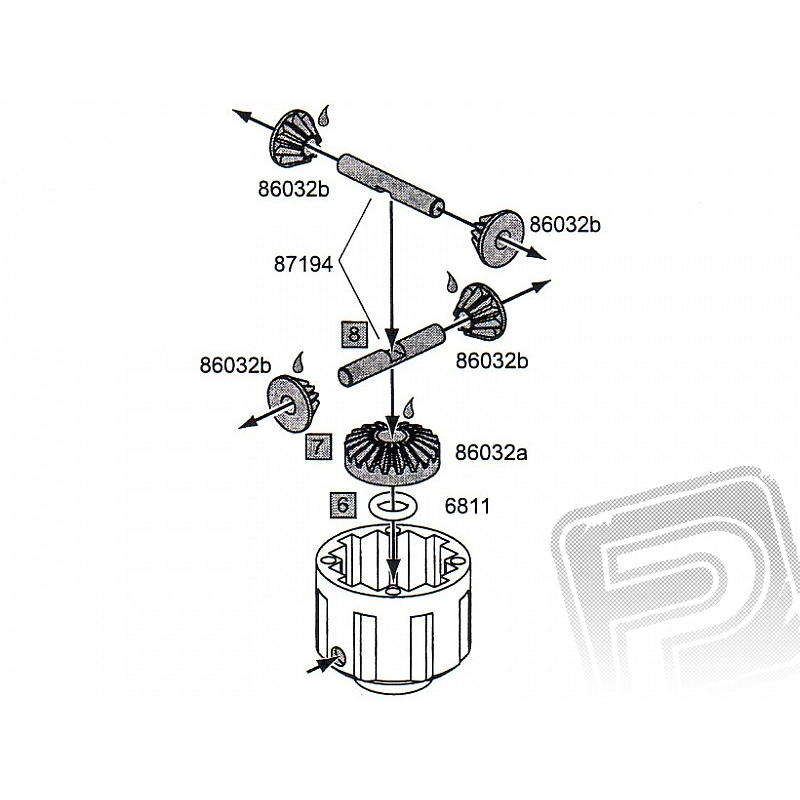 86032b

86032b

87194

8

86032b

86032b

7

86032a

6

6811