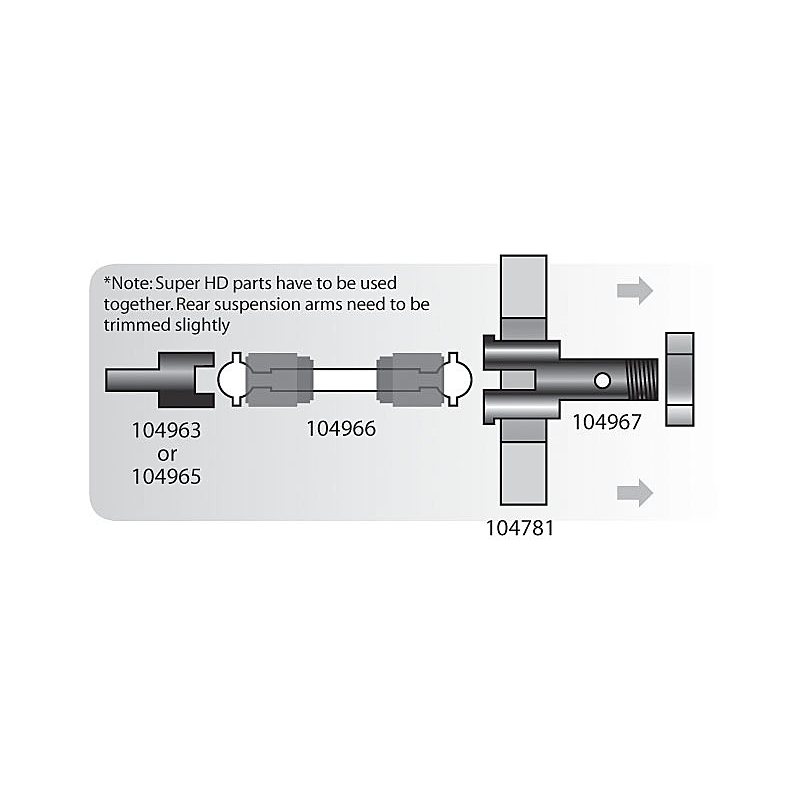 *Note: Super HD parts have to be used together. Rear suspension arms need to be trimmed slightly

104963
or
104965

104966

104967

104781