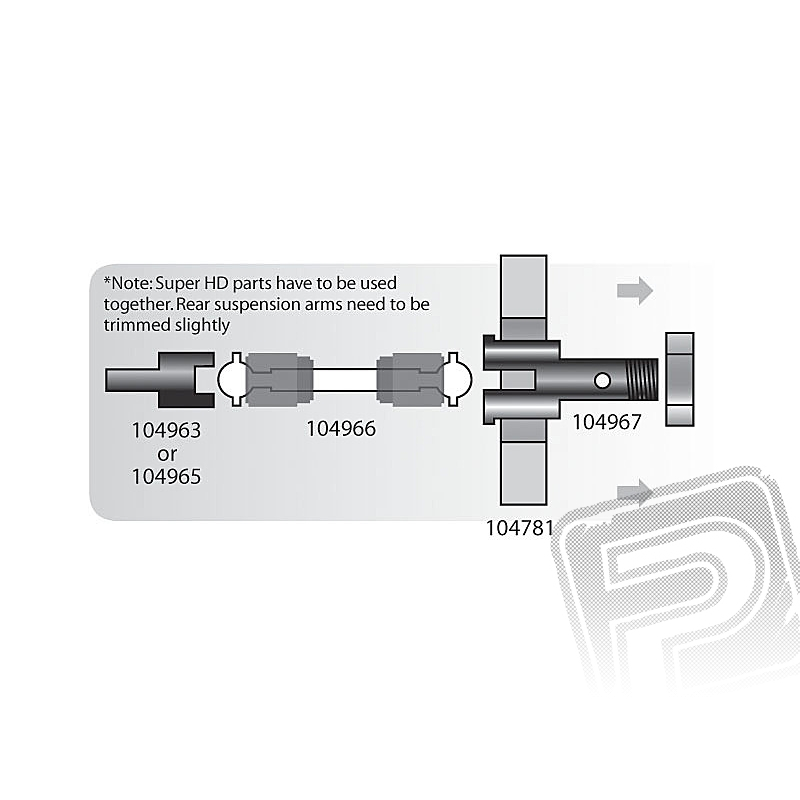 *Note: Super HD parts have to be used together. Rear suspension arms need to be trimmed slightly

104963
or
104965

104966

104967

104781